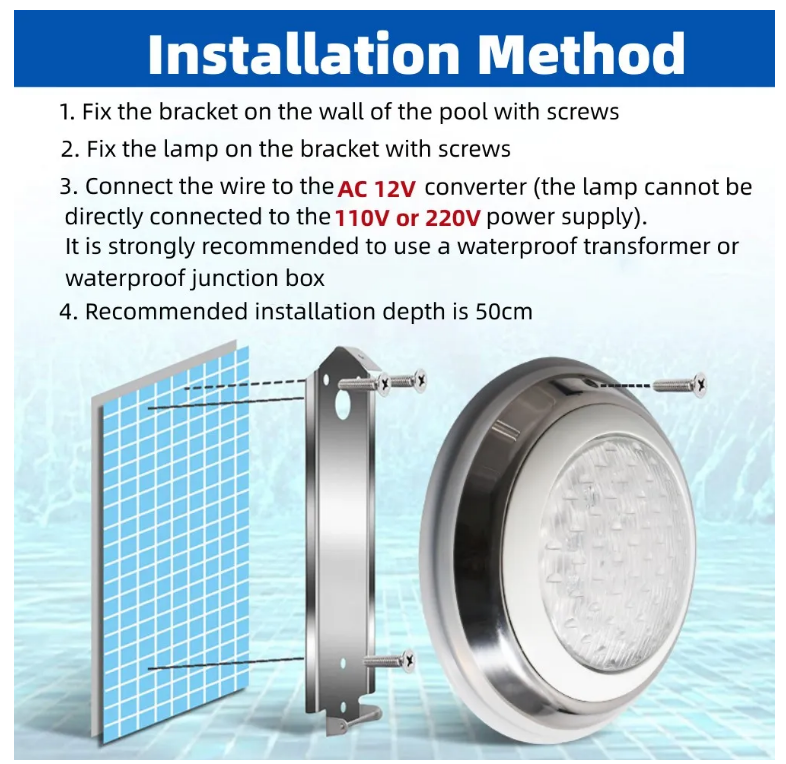 Installation Method

1. Fix the bracket on the wall of the pool with screws

2. Fix the lamp on the bracket with screws

3. Connect the wire to the AC 12V converter (the lamp cannot be directly connected to the 110V or 220V power supply). It is strongly recommended to use a waterproof transformer or waterproof junction box

4. Recommended installation depth is 50cm